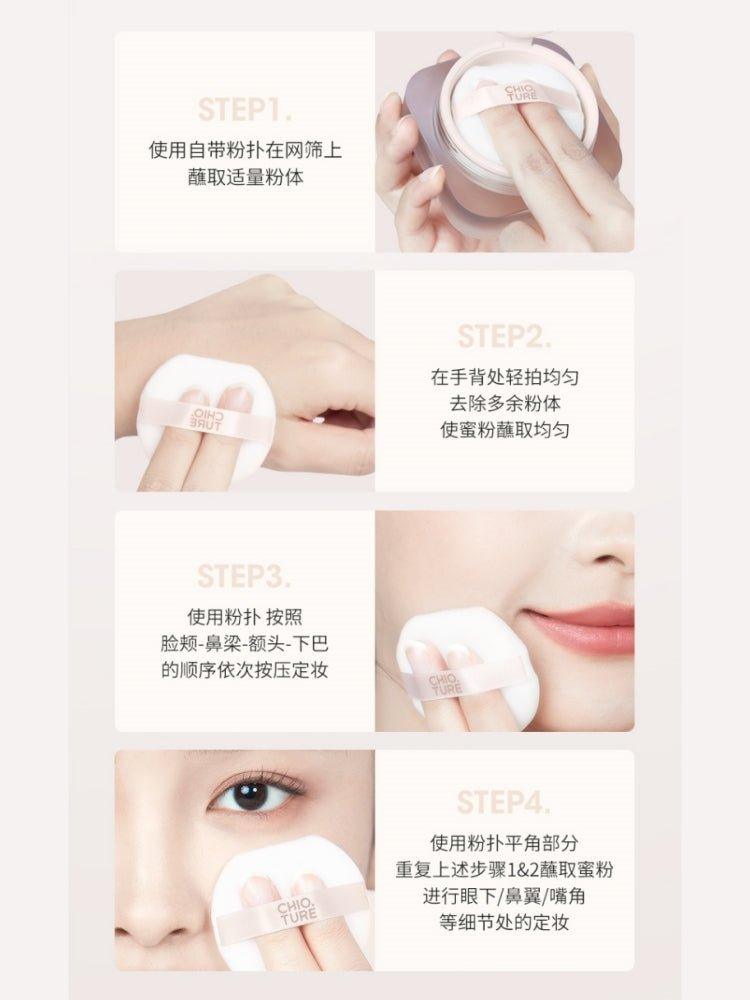 STEP1.
使用自带粉扑在网筛上
蘸取适量粉体

CHIO TURE

CHIO TURE

STEP2.
在手背处轻拍均匀
去除多余粉体
使蜜粉蘸取均匀

STEP3.
使用粉扑 按照
脸颊-鼻梁-额头-下巴
的顺序依次按压定妆

CHIO TURE

CHIO TURE

STEP4.
使用粉扑平角部分
重复上述步骤1&2蘸取蜜粉
进行眼下/鼻翼/嘴角
等细节处的定妆