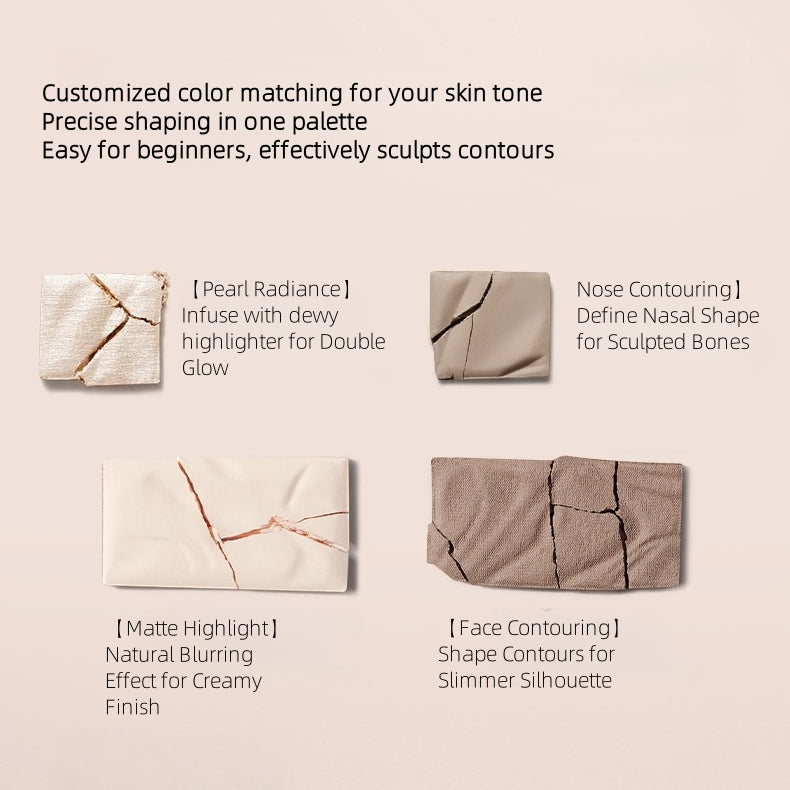 Customized color matching for your skin tone
Precise shaping in one palette
Easy for beginners, effectively sculpts contours

【Pearl Radiance】
Infuse with dewy highlighter for Double Glow

Nose Contouring】
Define Nasal Shape for Sculpted Bones

【Matte Highlight】
Natural Blurring Effect for Creamy Finish

【Face Contouring】
Shape Contours for Slimmer Silhouette