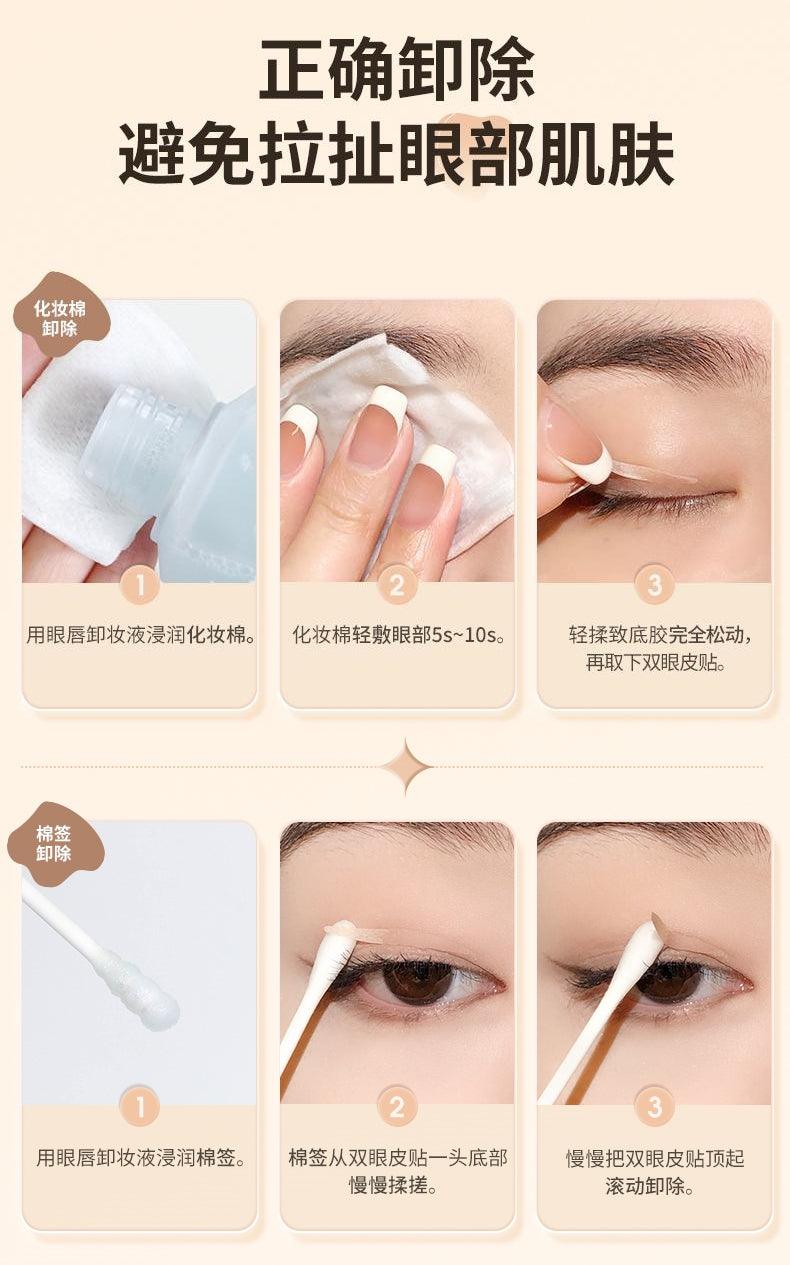 正确卸除
避免拉扯眼部肌肤

化妆棉卸除

1
用眼唇卸妆液浸润化妆棉。

2
化妆棉轻敷眼部5s~10s。

3
轻揉致底胶完全松动，再取下双眼皮贴。

棉签卸除

1
用眼唇卸妆液浸润棉签。

2
棉签从双眼皮贴一头底部慢慢揉搓。

3
慢慢把双眼皮贴顶起滚动卸除。