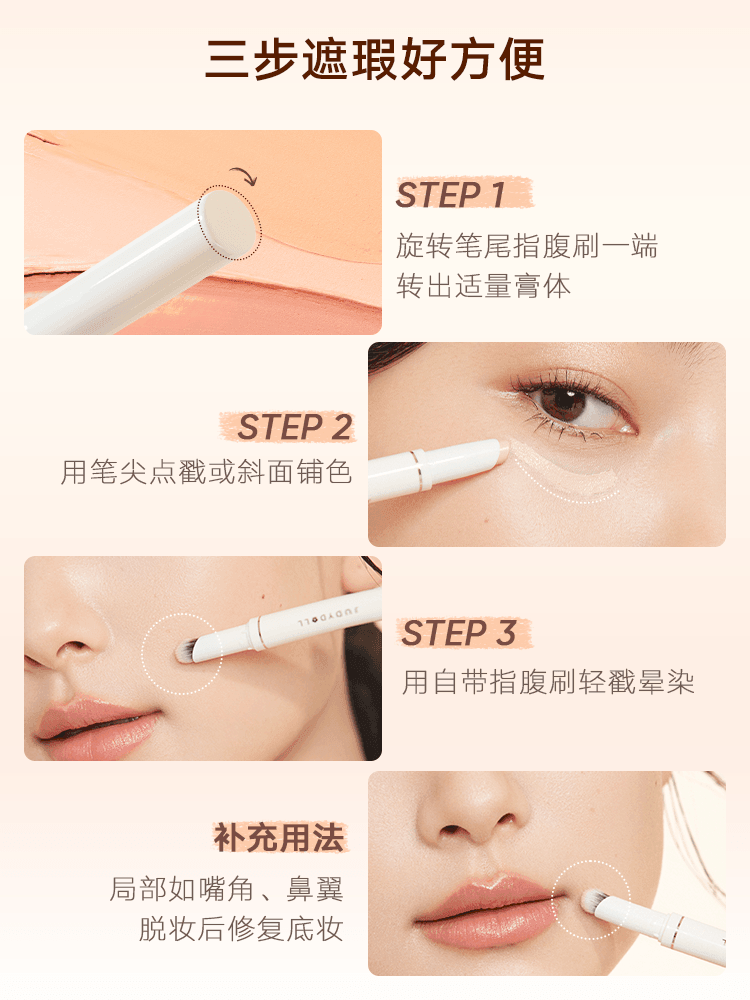 三步遮瑕好方便

STEP 1
旋转笔尾指腹刷一端
转出适量膏体

STEP 2
用笔尖点戳或斜面铺色

JUDYDOLL

STEP 3
用自带指腹刷轻戳晕染

补充用法
局部如嘴角、鼻翼
脱妆后修复底妆