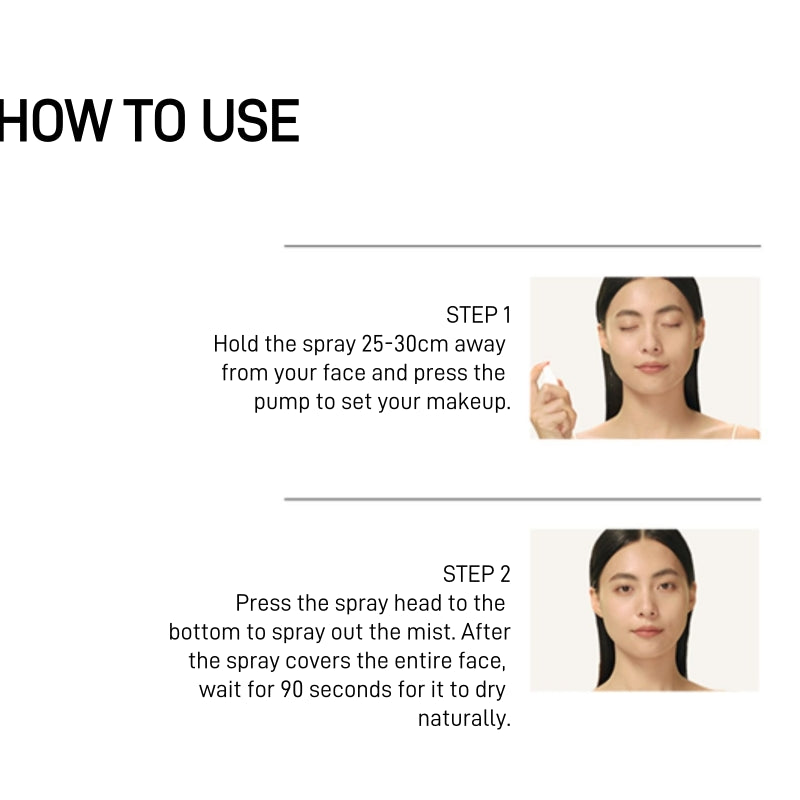 HOW TO USE

STEP 1
Hold the spray 25-30cm away from your face and press the pump to set your makeup.

STEP 2
Press the spray head to the bottom to spray out the mist. After the spray covers the entire face, wait for 90 seconds for it to dry naturally.